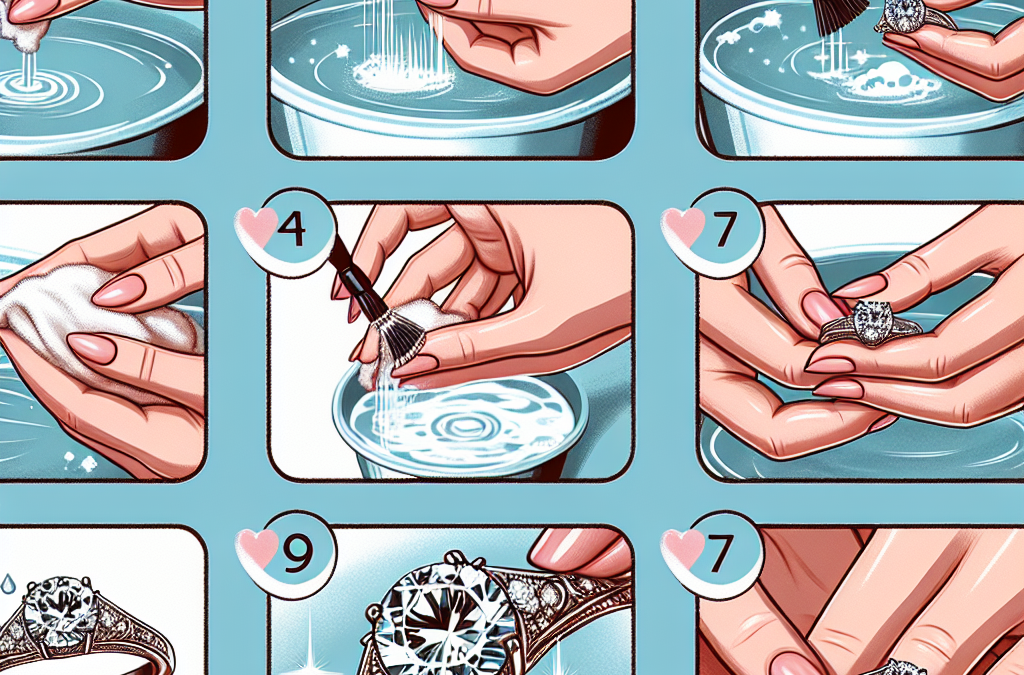 4

7

9

7